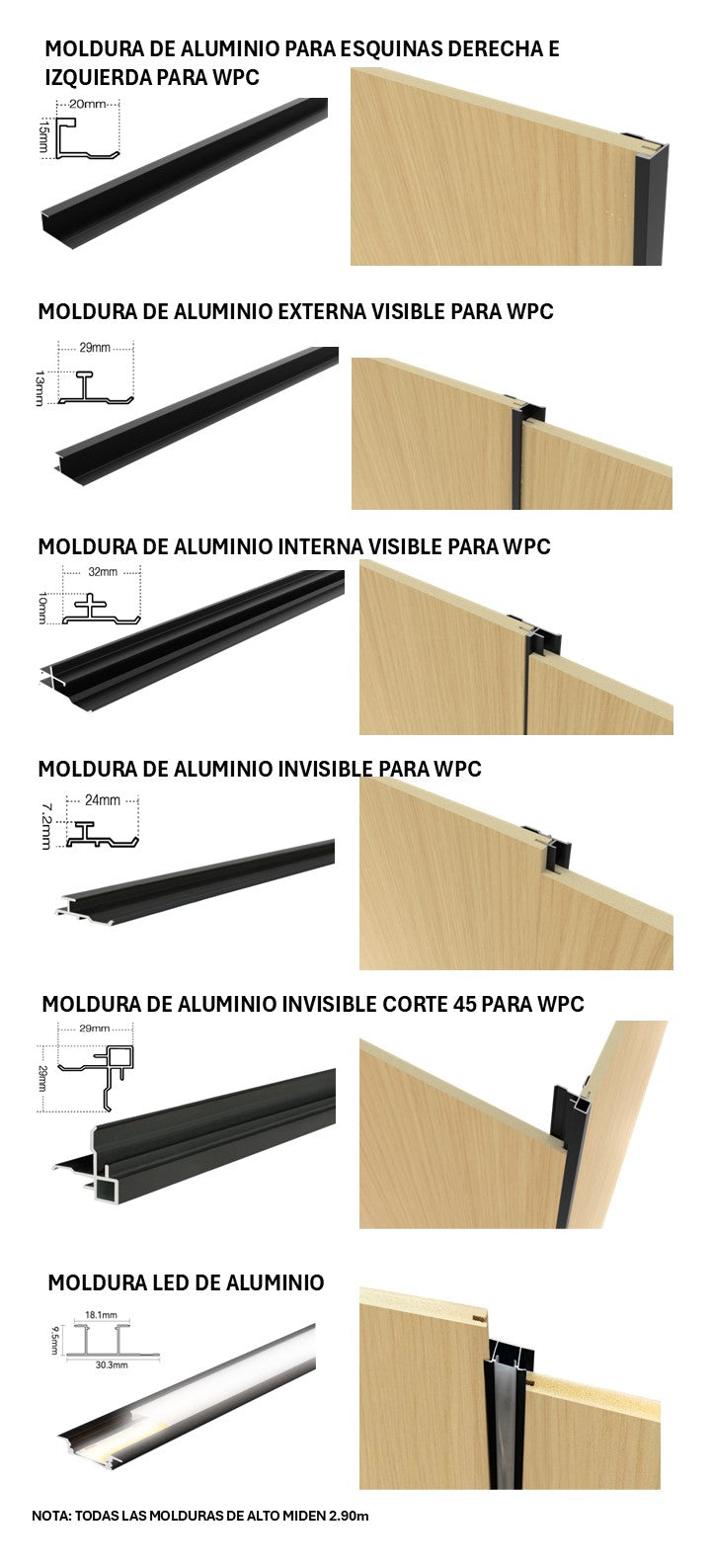 MOLDURA DE ALUMINIO PARA ESQUINAS DERECHA E IZQUIERDA PARA WPC

20mm
15mm

MOLDURA DE ALUMINIO EXTERNA VISIBLE PARA WPC

29mm
13mm

MOLDURA DE ALUMINIO INTERNA VISIBLE PARA WPC

32mm
10mm

MOLDURA DE ALUMINIO INVISIBLE PARA WPC

24mm
7.2mm

MOLDURA DE ALUMINIO INVISIBLE CORTE 45 PARA WPC

29mm
29mm

MOLDURA LED DE ALUMINIO

18.1mm
9.5mm
30.3mm

NOTA: TODAS LAS MOLDURAS DE ALTO MIDEN 2.90m